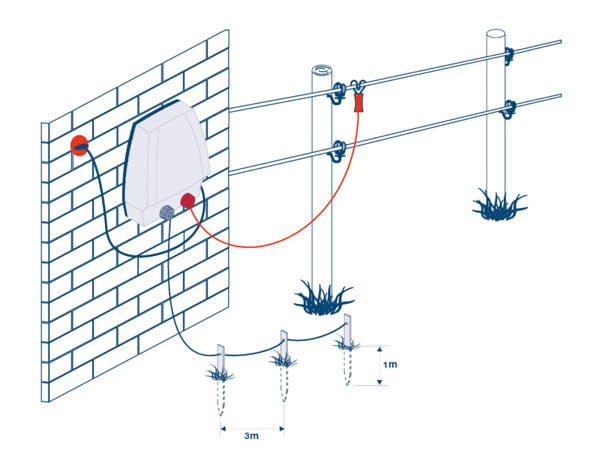 1m

3m