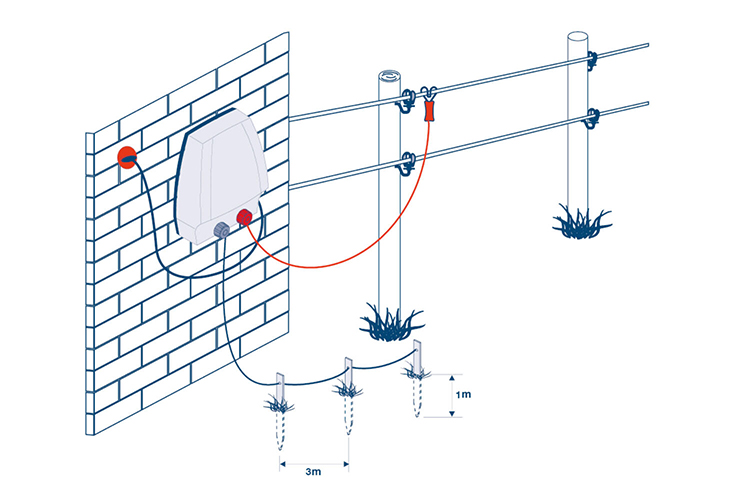 1m

3m