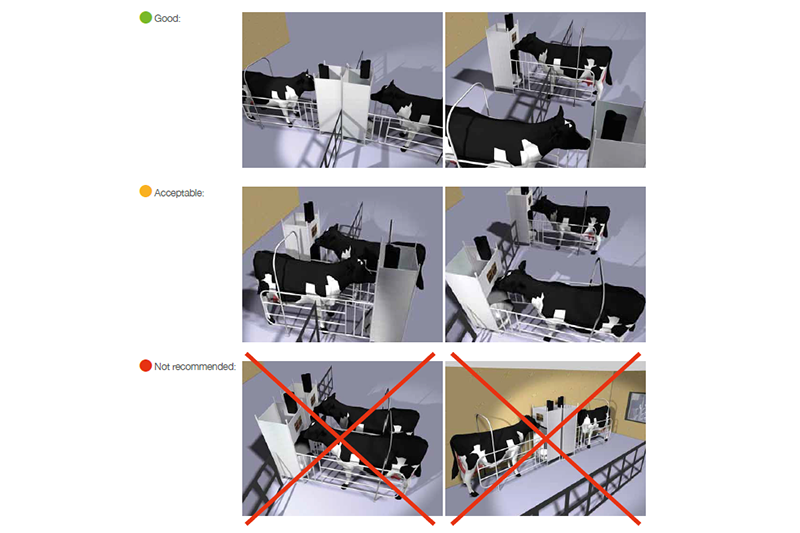 Good:

Acceptable:

Not recommended: